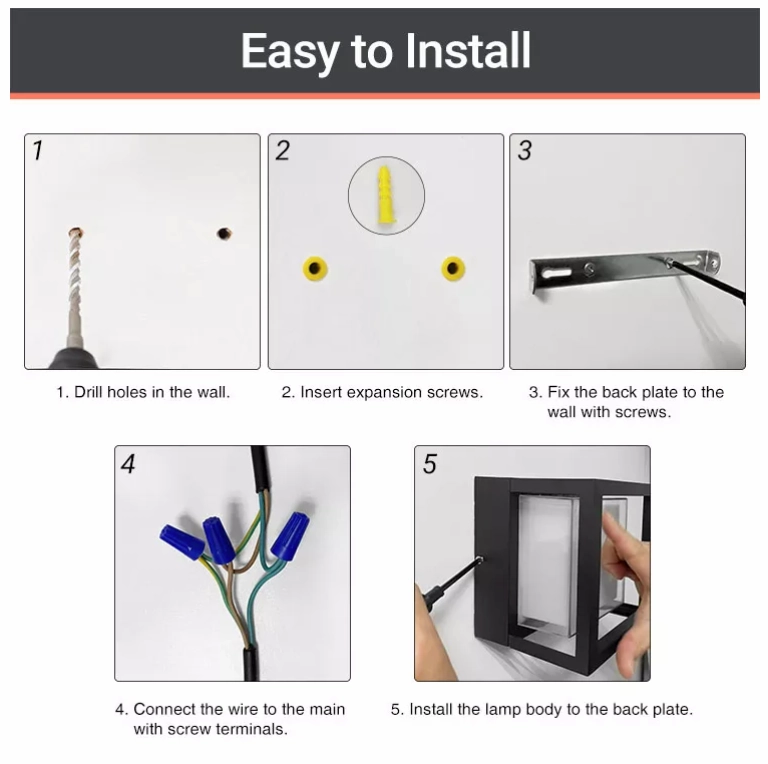 Easy to Install

1

1. Drill holes in the wall.

2

2. Insert expansion screws.

3

3. Fix the back plate to the wall with screws.

4

4. Connect the wire to the main with screw terminals.

5

5. Install the lamp body to the back plate.